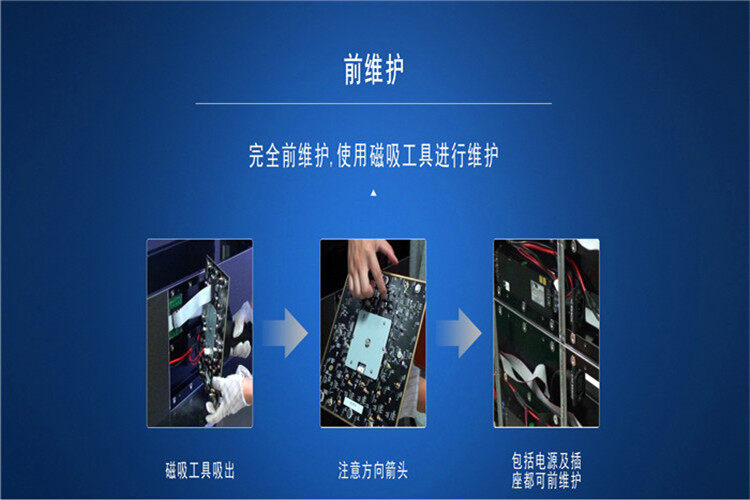 前维护

完全前维护,使用磁吸工具进行维护

磁吸工具吸出

注意方向箭头

包括电源及插座都可前维护